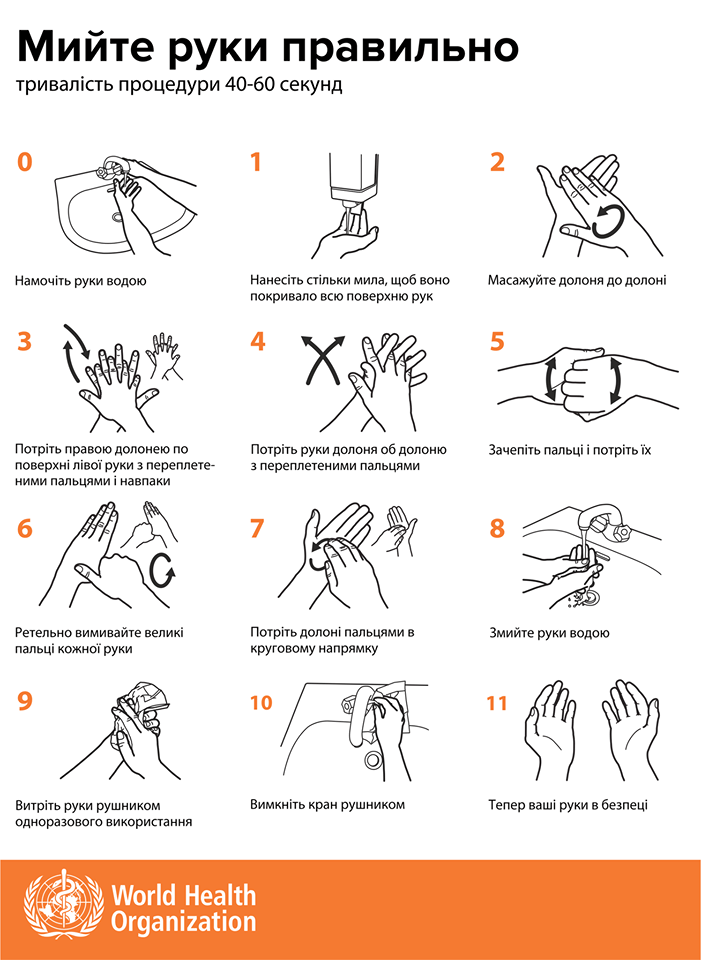 Мийте руки правильно

тривалість процедури 40-60 секунд

0

Намочіть руки водою

1

Нанесіть стільки мила, щоб воно покривало всю поверхню рук

2

Масажуйте долоня до долоні

3

Потріть правою долонею по поверхні лівої руки з переплетеними пальцями і навпаки

4

Потріть руки долоня об долоню з переплетеними пальцями

5

Зачепіть пальці і потріть їх

6

Ретельно вимивайте великі пальці кожної руки

7

Потріть долоні пальцями в круговому напрямку

8

Змийте руки водою

9

Витріть руки рушником одноразового використання

10

Вимкніть кран рушником

11

Тепер ваші руки в безпеці

World Health Organization